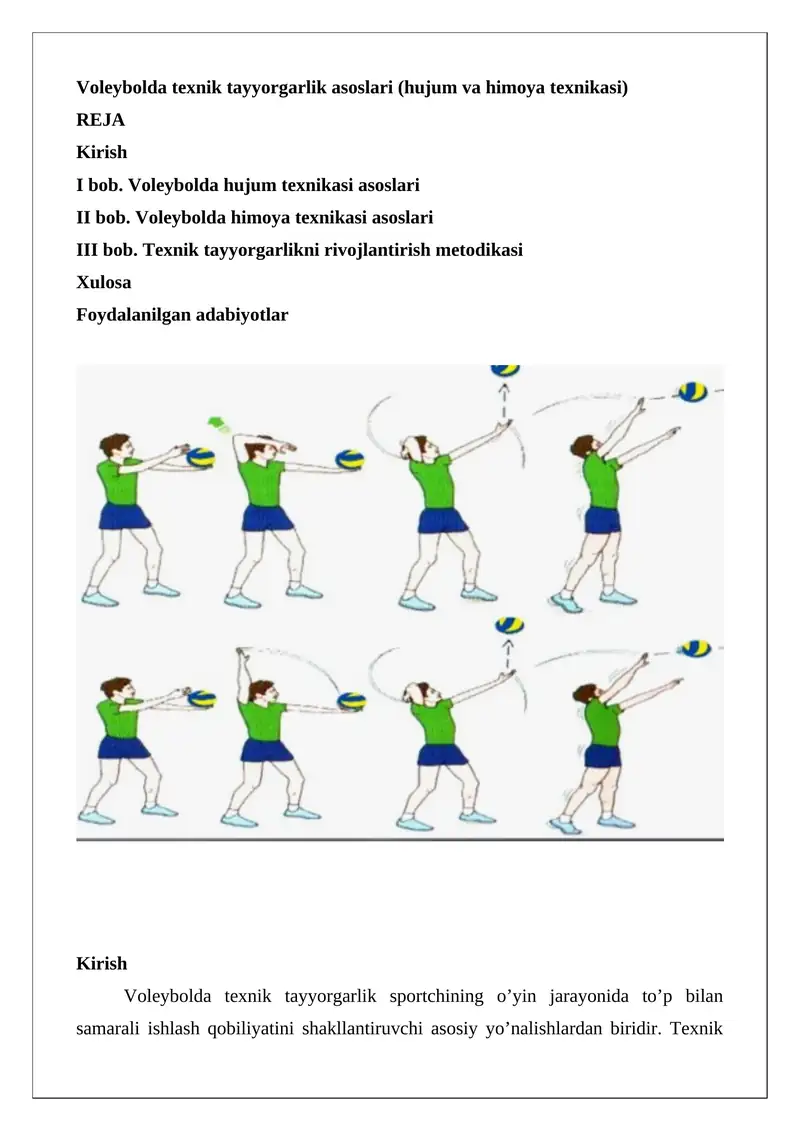 Voleybolda texnik tayyorgarlik asoslari (hujum va himoya texnikasi)
REJA
Kirish
I bob. Voleybolda hujum texnikasi asoslari
II bob. Voleybolda himoya texnikasi asoslari
III bob. Texnik tayyorgarlikni rivojlantirish metodikasi
Xulosa
Foydalanilgan adabiyotlar

Kirish

Voleybolda texnik tayyorgarlik sportchining o’yin jarayonida to’p bilan samarali ishlash qobiliyatini shakllantiruvchi asosiy yo’nalishlardan biridir. Texnik