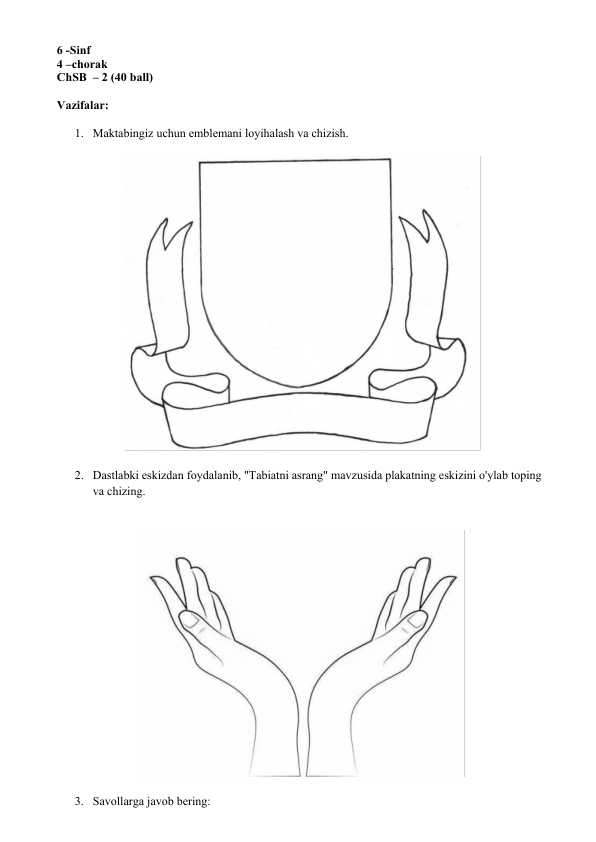 6 -Sinf
4 –chorak
ChSB – 2 (40 ball)

Vazifalar:

1. Maktabingiz uchun emblemani loyihalash va chizish.

2. Dastlabki eskizdan foydalanib, "Tabiatni asrang" mavzusida plakatning eskizini o'ylab toping va chizing.

3. Savollarga javob bering: