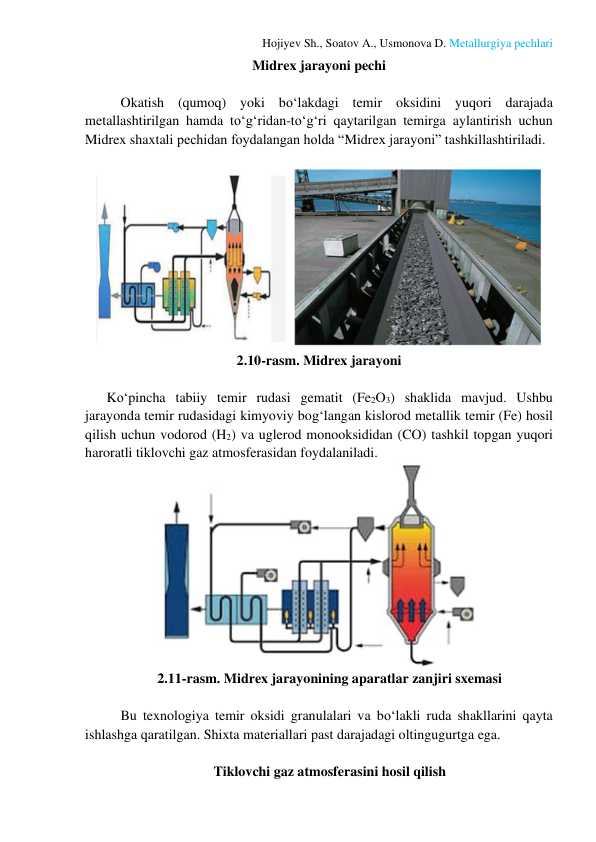 Hojiyev Sh., Soatov A., Usmonova D. Metallurgiya pechlari

Midrex jarayoni pechi

Okatish (qumoq) yoki bo‘lakdagi temir oksidini yuqori darajada metallashtirilgan hamda to‘g‘ridan-to‘g‘ri qaytarilgan temirga aylantirish uchun Midrex shaxtali pechidan foydalangan holda “Midrex jarayoni” tashkillashtiriladi.

2.10-rasm. Midrex jarayoni

Ko‘pincha tabiiy temir rudasi gematit ($Fe_2O_3$) shaklida mavjud. Ushbu jarayonda temir rudasidagi kimyoviy bog‘langan kislorod metallik temir (Fe) hosil qilish uchun vodorod ($H_2$) va uglerod monooksididan (CO) tashkil topgan yuqori haroratli tiklovchi gaz atmosferasidan foydalaniladi.

2.11-rasm. Midrex jarayonining aparatlar zanjiri sxemasi

Bu texnologiya temir oksidi granulalari va bo‘lakli ruda shakllarini qayta ishlashga qaratilgan. Shixta materiallari past darajadagi oltingugurtga ega.

Tiklovchi gaz atmosferasini hosil qilish