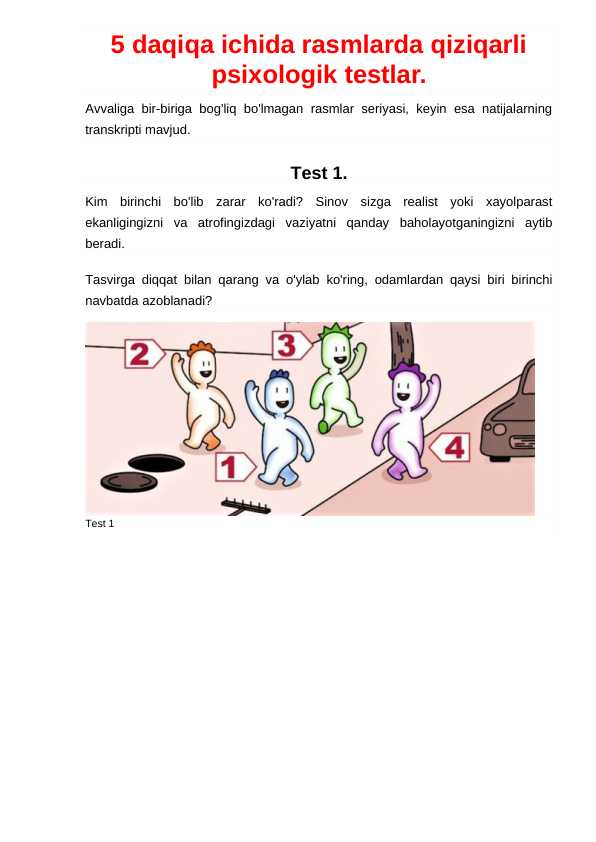 5 daqiqa ichida rasmlarda qiziqarli psixologik testlar.

Avvaliga bir-biriga bog'liq bo'lmagan rasmlar seriyasi, keyin esa natijalarning transkripti mavjud.

Test 1.

Kim birinchi bo'lib zarar ko'radi? Sinov sizga realist yoki xayolparast ekanligingizni va atrofingizdagi vaziyatni qanday baholayotganingizni aytib beradi.

Tasvirga diqqat bilan qarang va o'ylab ko'ring, odamlardan qaysi biri birinchi navbatda azoblanadi?

2
3
1
4

Test 1