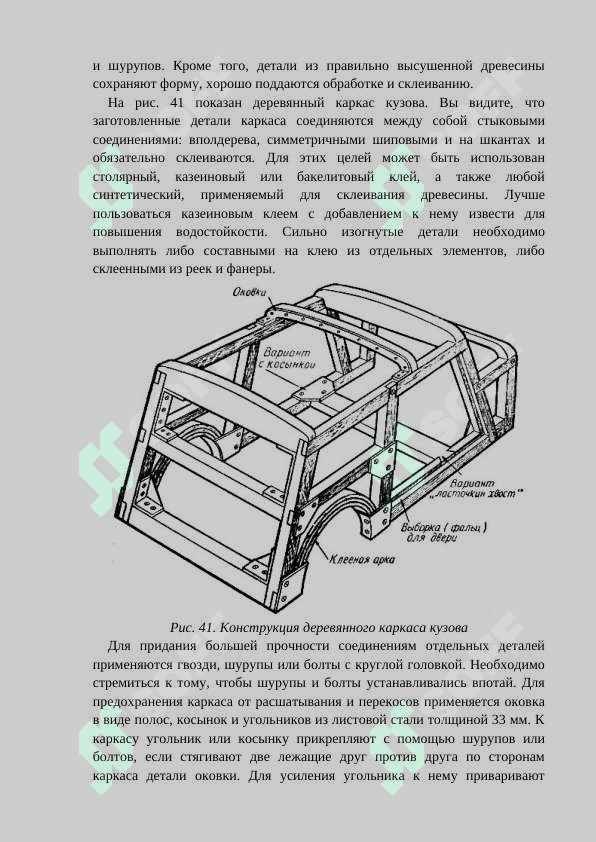 и шурупов. Кроме того, детали из правильно высушенной древесины сохраняют форму, хорошо поддаются обработке и склеиванию.

На рис. 41 показан деревянный каркас кузова. Вы видите, что заготовленные детали каркаса соединяются между собой стыковыми соединениями: вполдерева, симметричными шиповыми и на шкантах и обязательно склеиваются. Для этих целей может быть использован столярный, казеиновый или бакелитовый клей, а также любой синтетический, применяемый для склеивания древесины. Лучше пользоваться казеиновым клеем с добавлением к нему извести для повышения водостойкости. Сильно изогнутые детали необходимо выполнять либо составными на клею из отдельных элементов, либо склеенными из реек и фанеры.

Оковки

Вариант с косынкой

Вариант „ласточкин хвост"

Выборка (фальц) для двери

Клееная арка

Рис. 41. Конструкция деревянного каркаса кузова

Для придания большей прочности соединениям отдельных деталей применяются гвозди, шурупы или болты с круглой головкой. Необходимо стремиться к тому, чтобы шурупы и болты устанавливались впотай. Для предохранения каркаса от расшатывания и перекосов применяется оковка в виде полос, косынок и угольников из листовой стали толщиной 33 мм. К каркасу угольник или косынку прикрепляют с помощью шурупов или болтов, если стягивают две лежащие друг против друга по сторонам каркаса детали оковки. Для усиления угольника к нему приваривают