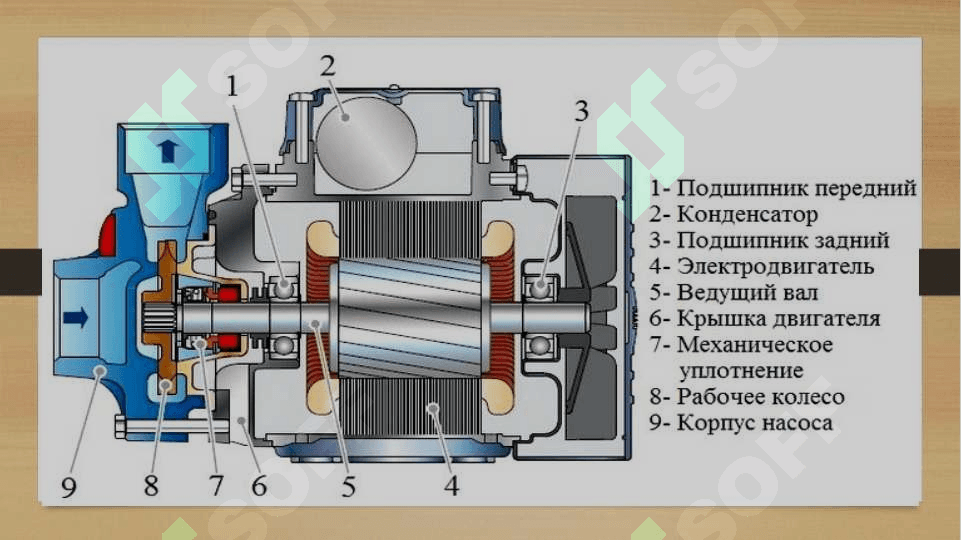 1
2
3

1- Подшипник передний
2- Конденсатор
3- Подшипник задний
4- Электродвигатель
5- Ведущий вал
6- Крышка двигателя
7- Механическое уплотнение
8- Рабочее колесо
9- Корпус насоса

9
8
7
6
5
4