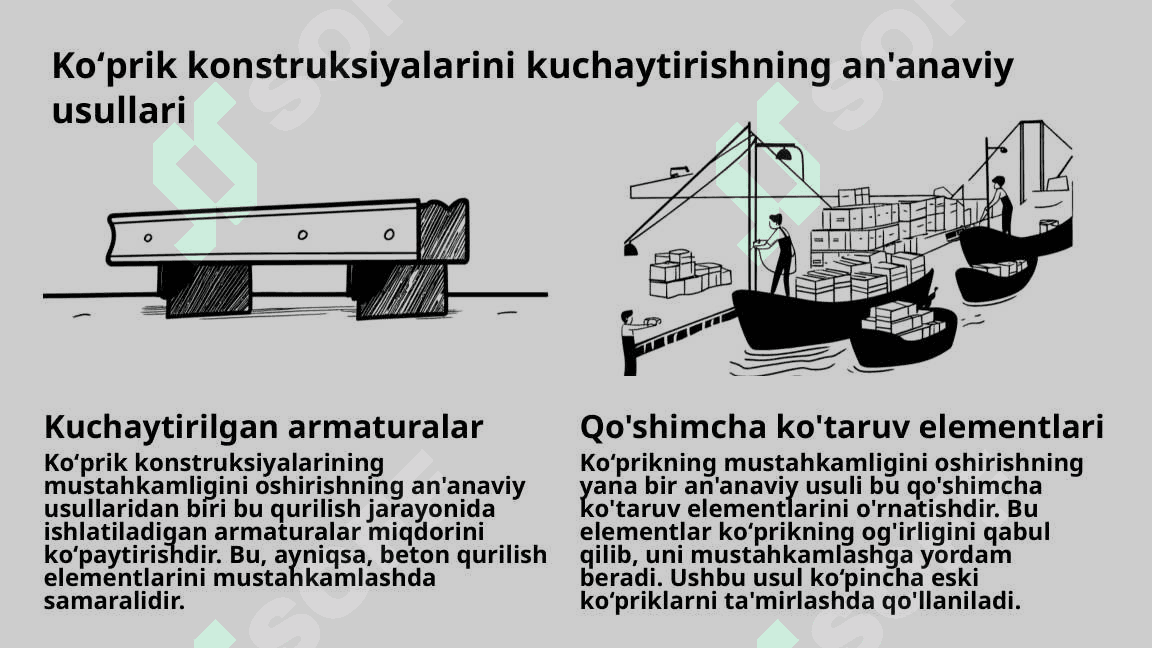 Ko‘prik konstruksiyalarini kuchaytirishning an'anaviy usullari

Kuchaytirilgan armaturalar

Ko‘prik konstruksiyalarining mustahkamligini oshirishning an'anaviy usullaridan biri bu qurilish jarayonida ishlatiladigan armaturalar miqdorini ko‘paytirishdir. Bu, ayniqsa, beton qurilish elementlarini mustahkamlashda samaralidir.

Qo'shimcha ko'taruv elementlari

Ko‘prikning mustahkamligini oshirishning yana bir an'anaviy usuli bu qo'shimcha ko'taruv elementlarini o'rnatishdir. Bu elementlar ko‘prikning og'irligini qabul qilib, uni mustahkamlashga yordam beradi. Ushbu usul ko‘pincha eski ko‘priklarni ta'mirlashda qo'llaniladi.