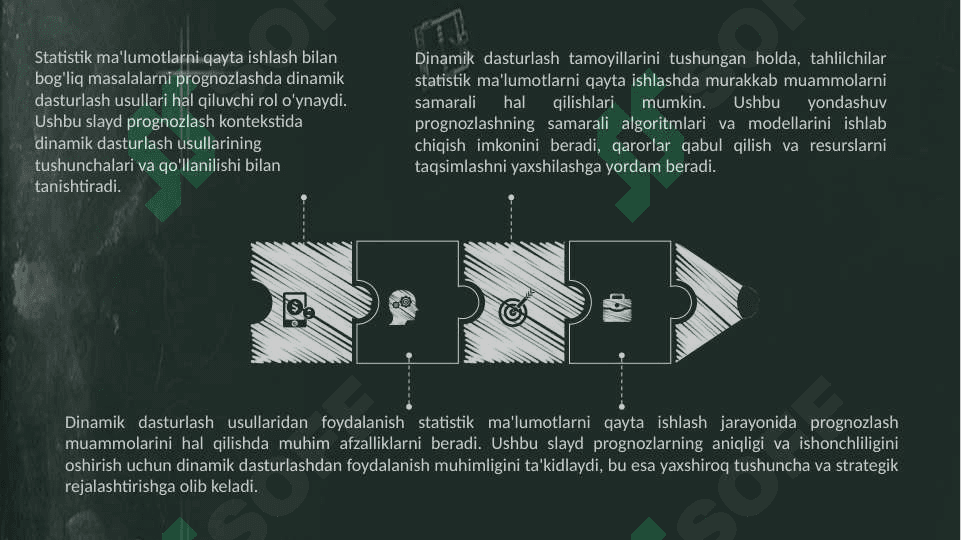 Statistik ma'lumotlarni qayta ishlash bilan bog'liq masalalarni prognozlashda dinamik dasturlash usullari hal qiluvchi rol o'ynaydi. Ushbu slayd prognozlash kontekstida dinamik dasturlash usullarining tushunchalari va qo'llanilishi bilan tanishtiradi.

Dinamik dasturlash tamoyillarini tushungan holda, tahlilchilar statistik ma'lumotlarni qayta ishlashda murakkab muammolarni samarali hal qilishlari mumkin. Ushbu yondashuv prognozlashning samarali algoritmlari va modellarini ishlab chiqish imkonini beradi, qarorlar qabul qilish va resurslarni taqsimlashni yaxshilashga yordam beradi.

Dinamik dasturlash usullaridan foydalanish statistik ma'lumotlarni qayta ishlash jarayonida prognozlash muammolarini hal qilishda muhim afzalliklarni beradi. Ushbu slayd prognozlarning aniqligi va ishonchliligini oshirish uchun dinamik dasturlashdan foydalanish muhimligini ta'kidlaydi, bu esa yaxshiroq tushuncha va strategik rejalashtirishga olib keladi.