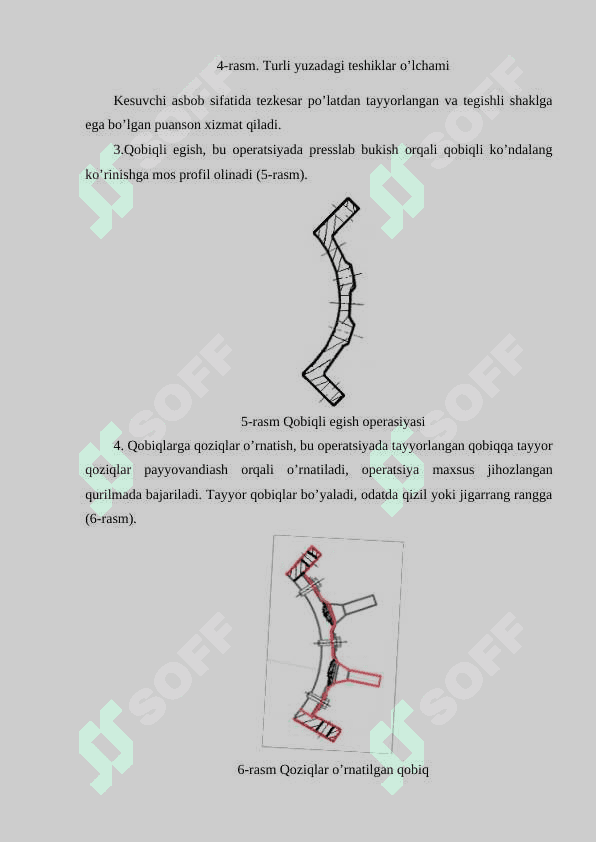 4-rasm. Turli yuzadagi teshiklar o’lchami

Kesuvchi asbob sifatida tezkesar po’latdan tayyorlangan va tegishli shaklga ega bo’lgan puanson xizmat qiladi.

3.Qobiqli egish, bu operatsiyada presslab bukish orqali qobiqli ko’ndalang ko’rinishga mos profil olinadi (5-rasm).

5-rasm Qobiqli egish operasiyasi

4. Qobiqlarga qoziqlar o’rnatish, bu operatsiyada tayyorlangan qobiqqa tayyor qoziqlar payyovandiash orqali o’rnatiladi, operatsiya maxsus jihozlangan qurilmada bajariladi. Tayyor qobiqlar bo’yaladi, odatda qizil yoki jigarrang rangga (6-rasm).

6-rasm Qoziqlar o’rnatilgan qobiq

SOFF SOFF SOFF SOFF SOFF SOFF