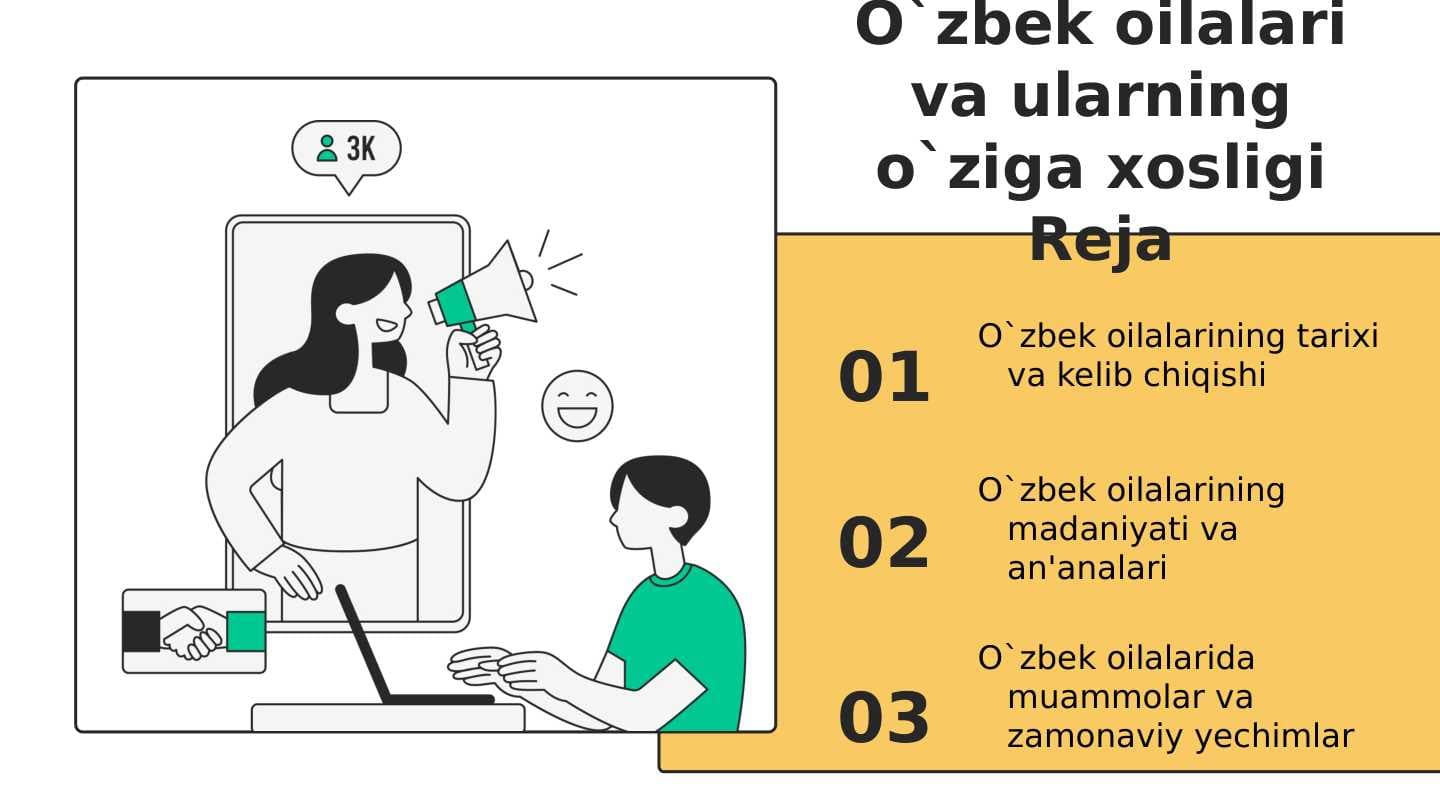 3K

O`zbek oilalari va ularning o`ziga xosligi
Reja

01 O`zbek oilalarining tarixi va kelib chiqishi

02 O`zbek oilalarining madaniyati va an'analari

03 O`zbek oilalarida muammolar va zamonaviy yechimlar