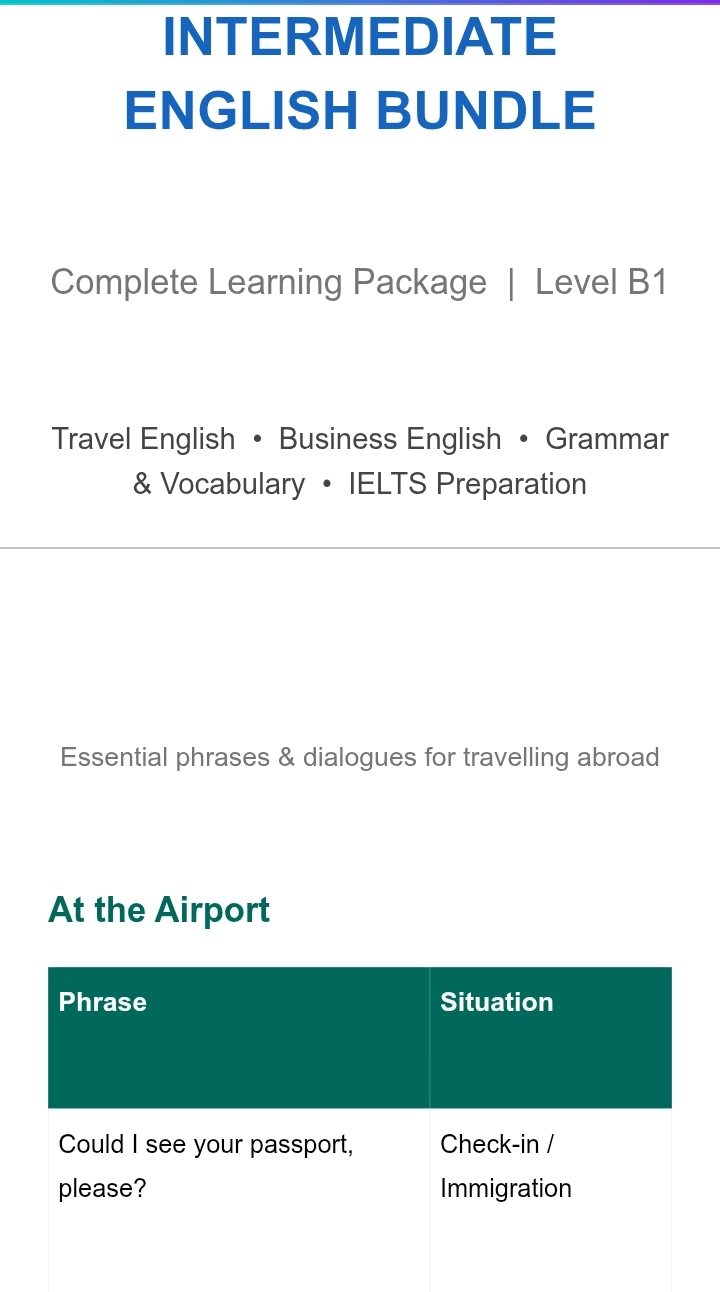 INTERMEDIATE ENGLISH BUNDLE

Complete Learning Package | Level B1

Travel English • Business English • Grammar & Vocabulary • IELTS Preparation

Essential phrases & dialogues for travelling abroad

At the Airport

| Phrase | Situation |
|---|---|
| Could I see your passport, please? | Check-in / Immigration |